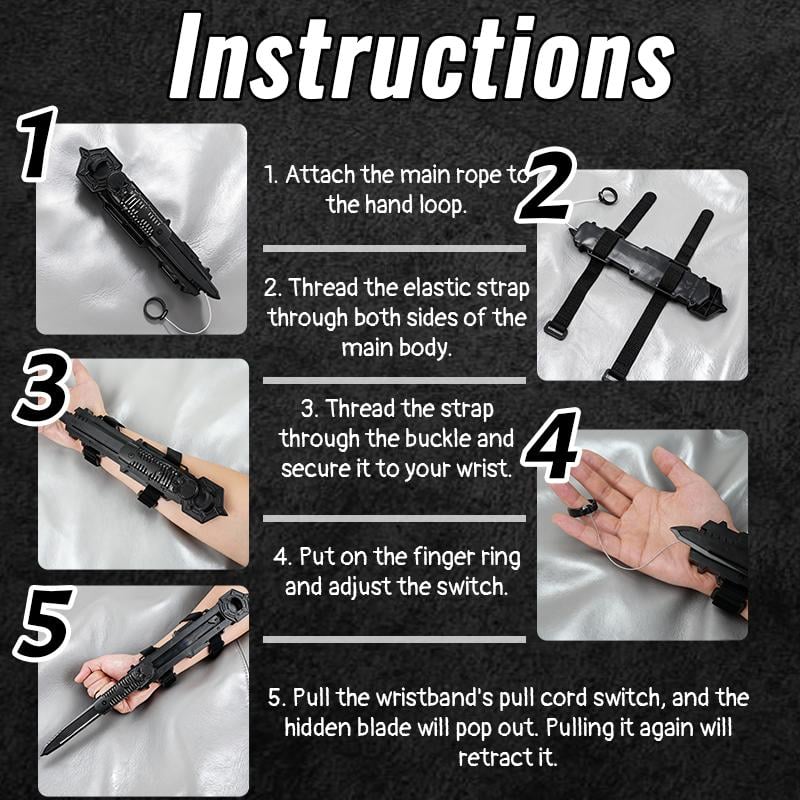 Instructions

1

1. Attach the main rope to the hand loop.

2

2. Thread the elastic strap through both sides of the main body.

3

3. Thread the strap through the buckle and secure it to your wrist.

4

4. Put on the finger ring and adjust the switch.

5

5. Pull the wristband's pull cord switch, and the hidden blade will pop out. Pulling it again will retract it.