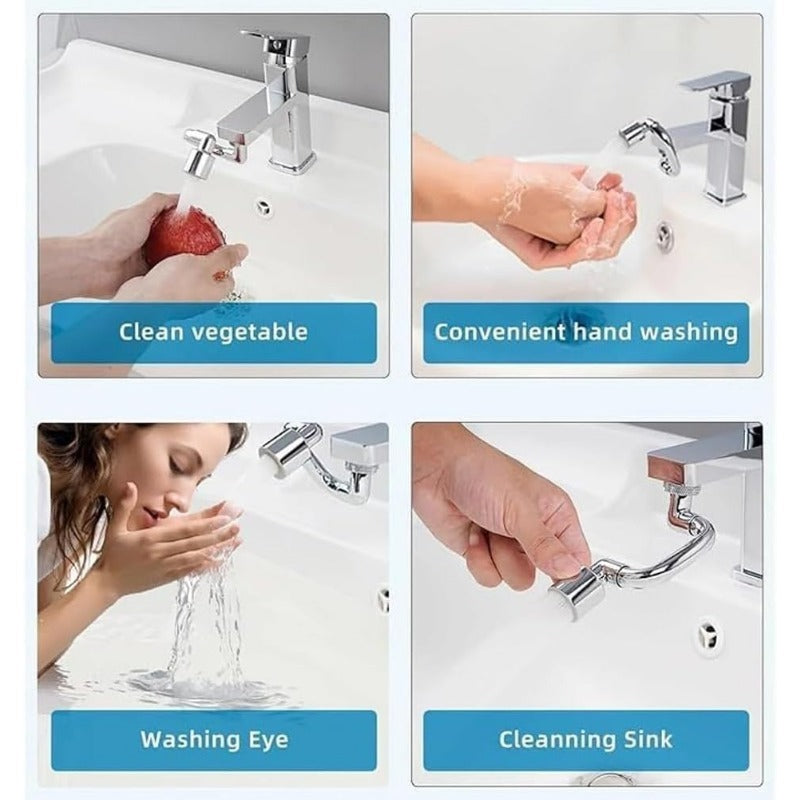 Clean vegetable

Convenient hand washing

Washing Eye

Cleanning Sink